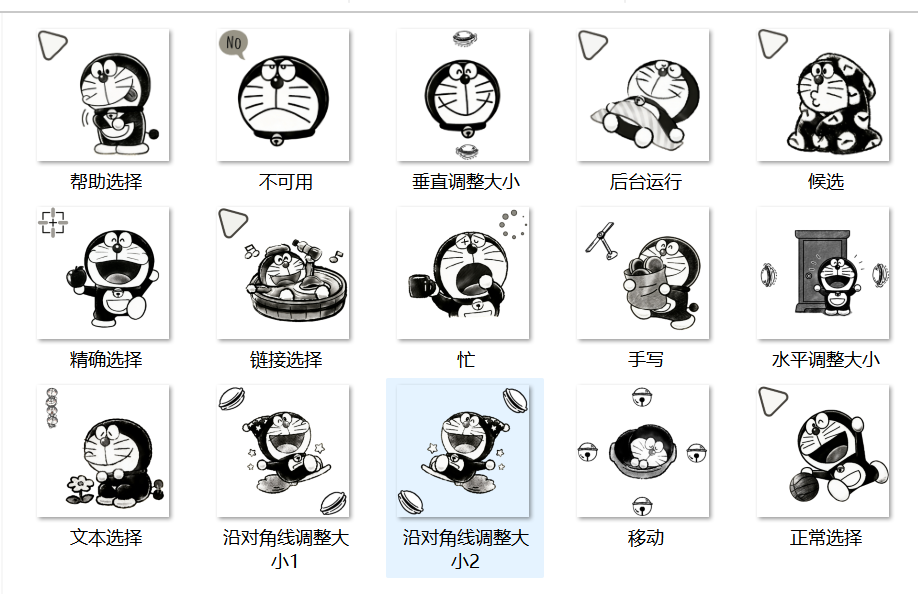 NO

帮助选择

不可用

垂直调整大小

后台运行

候选

精确选择

链接选择

忙

手写

水平调整大小

文本选择

沿对角线调整大小1

沿对角线调整大小2

移动

正常选择